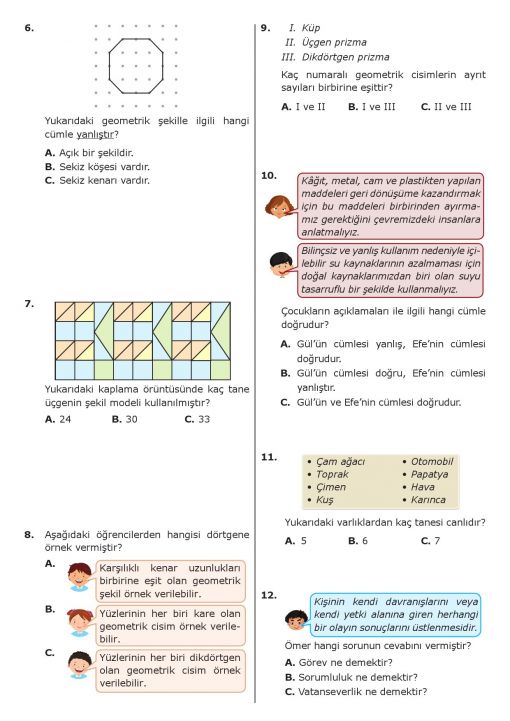 6.

Yukarıdaki geometrik şekille ilgili hangi cümle yanlıştır?

A. Açık bir şekildir.
B. Sekiz köşesi vardır.
C. Sekiz kenarı vardır.

7.

Yukarıdaki kaplama örüntüsünde kaç tane üçgenin şekil modeli kullanılmıştır?

A. 24 B. 30 C. 33

8. Aşağıdaki öğrencilerden hangisi dörtgene örnek vermiştir?

A. Karşılıklı kenar uzunlukları birbirine eşit olan geometrik şekil örnek verilebilir.

B. Yüzlerinin her biri kare olan geometrik cisim örnek verilebilir.

C. Yüzlerinin her biri dikdörtgen olan geometrik cisim örnek verilebilir.

9. I. Küp
II. Üçgen prizma
III. Dikdörtgen prizma

Kaç numaralı geometrik cisimlerin ayrıt sayıları birbirine eşittir?

A. I ve II B. I ve III C. II ve III

10. Kâğıt, metal, cam ve plastikten yapılan maddeleri geri dönüşüme kazandırmak için bu maddeleri birbirinden ayırmamız gerektiğini çevremizdeki insanlara anlatmalıyız.

Bilinçsiz ve yanlış kullanım nedeniyle içilebilir su kaynaklarının azalmaması için doğal kaynaklarımızdan biri olan suyu tasarruflu bir şekilde kullanmalıyız.

Çocukların açıklamaları ile ilgili hangi cümle doğrudur?

A. Gül'ün cümlesi yanlış, Efe'nin cümlesi doğrudur.
B. Gül'ün cümlesi doğru, Efe'nin cümlesi yanlıştır.
C. Gül'ün ve Efe'nin cümlesi doğrudur.

11. • Çam ağacı
• Toprak
• Çimen
• Kuş
• Otomobil
• Papatya
• Hava
• Karınca

Yukarıdaki varlıklardan kaç tanesi canlıdır?

A. 5 B. 6 C. 7

12. Kişinin kendi davranışlarını veya kendi yetki alanına giren herhangi bir olayın sonuçlarını üstlenmesidir.

Ömer hangi sorunun cevabını vermiştir?

A. Görev ne demektir?
B. Sorumluluk ne demektir?
C. Vatanseverlik ne demektir?