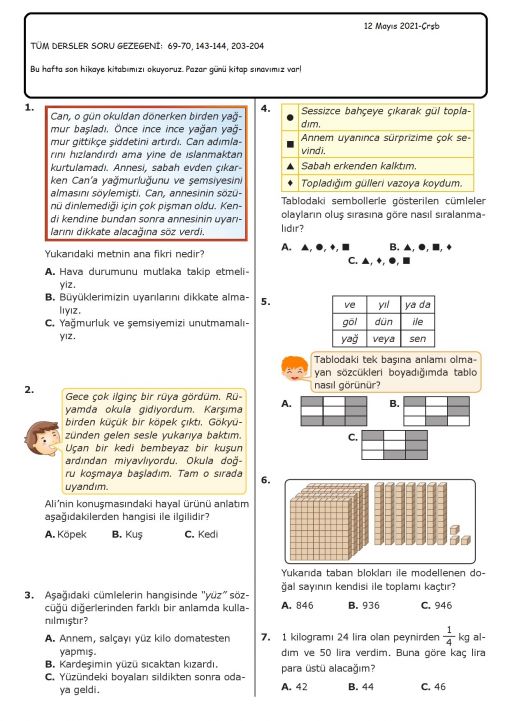 12 Mayıs 2021-Çrşb

TÜM DERSLER SORU GEZEGENİ: 69-70, 143-144, 203-204

Bu hafta son hikaye kitabımızı okuyoruz. Pazar günü kitap sınavımız var!

1. Can, o gün okuldan dönerken birden yağmur başladı. Önce ince ince yağan yağmur gittikçe şiddetini artırdı. Can adımlarını hızlandırdı ama yine de ıslanmaktan kurtulamadı. Annesi, sabah evden çıkarken Can'a yağmurluğunu ve şemsiyesini almasını söylemişti. Can, annesinin sözünü dinlemediği için çok pişman oldu. Kendi kendine bundan sonra annesinin uyarılarını dikkate alacağına söz verdi.

Yukarıdaki metnin ana fikri nedir?

A. Hava durumunu mutlaka takip etmeliyiz.
B. Büyüklerimizin uyarılarını dikkate almalıyız.
C. Yağmurluk ve şemsiyemizi unutmamalıyız.

2. Gece çok ilginç bir rüya gördüm. Rüyamda okula gidiyordum. Karşıma birden küçük bir köpek çıktı. Gökyüzünden gelen sesle yukarıya baktım. Uçan bir kedi bembeyaz bir kuşun ardından miyavlıyordu. Okula doğru koşmaya başladım. Tam o sırada uyandım.

Ali'nin konuşmasındaki hayal ürünü anlatım aşağıdakilerden hangisi ile ilgilidir?

A. Köpek B. Kuş C. Kedi

3. Aşağıdaki cümlelerin hangisinde "yüz" sözcüğü diğerlerinden farklı bir anlamda kullanılmıştır?

A. Annem, salçayı yüz kilo domatesten yapmış.
B. Kardeşimin yüzü sıcaktan kızardı.
C. Yüzündeki boyaları sildikten sonra odaya geldi.

4.
| ● | Sessizce bahçeye çıkarak gül topladım. |
|---|---|
| ■ | Annem uyanınca sürprizime çok sevindi. |
| ▲ | Sabah erkenden kalktım. |
| ♦ | Topladığım gülleri vazoya koydum. |

Tablodaki sembollerle gösterilen cümleler olayların oluş sırasına göre nasıl sıralanmalıdır?

A. ▲, ●, ♦, ■ B. ▲, ●, ■, ♦ C. ▲, ♦, ●, ■

5.
| ve | yıl | ya da |
|---|---|---|
| göl | dün | ile |
| yağ | veya | sen |

Tablodaki tek başına anlamı olmayan sözcükleri boyadığımda tablo nasıl görünür?

A. B. C.

6. Yukarıda taban blokları ile modellenen doğal sayının kendisi ile toplamı kaçtır?

A. 846 B. 936 C. 946

7. 1 kilogramı 24 lira olan peynirden $\frac{1}{4}$ kg aldım ve 50 lira verdim. Buna göre kaç lira para üstü alacağım?

A. 42 B. 44 C. 46